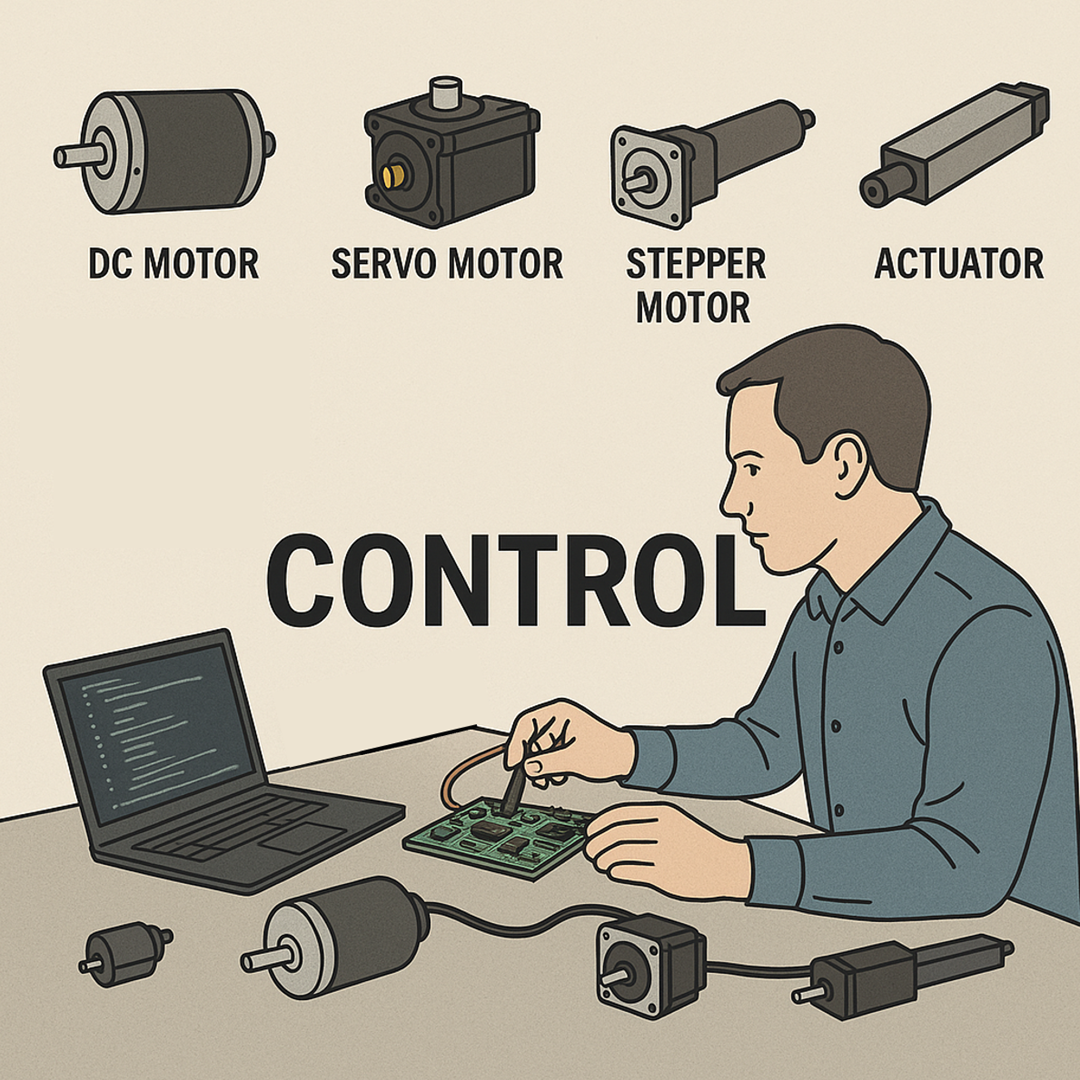 DC MOTOR

SERVO MOTOR

STEPPER MOTOR

ACTUATOR

CONTROL